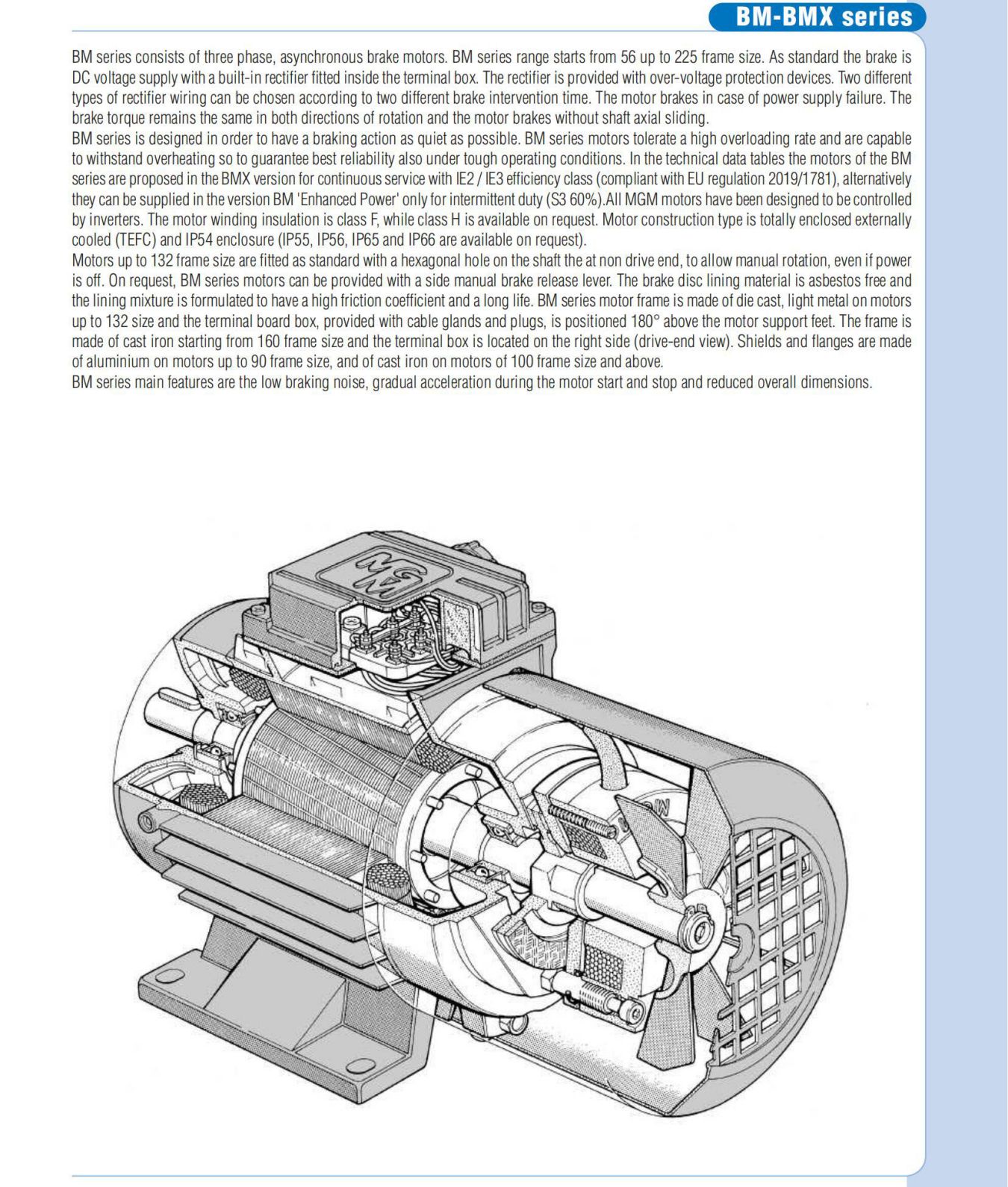 BM-BMX series

BM series consists of three phase, asynchronous brake motors. BM series range starts from 56 up to 225 frame size. As standard the brake is DC voltage supply with a built-in rectifier fitted inside the terminal box. The rectifier is provided with over-voltage protection devices. Two different types of rectifier wiring can be chosen according to two different brake intervention time. The motor brakes in case of power supply failure. The brake torque remains the same in both directions of rotation and the motor brakes without shaft axial sliding.
BM series is designed in order to have a braking action as quiet as possible. BM series motors tolerate a high overloading rate and are capable to withstand overheating so to guarantee best reliability also under tough operating conditions. In the technical data tables the motors of the BM series are proposed in the BMX version for continuous service with IE2 / IE3 efficiency class (compliant with EU regulation 2019/1781), alternatively they can be supplied in the version BM 'Enhanced Power' only for intermittent duty (S3 60%).All MGM motors have been designed to be controlled by inverters. The motor winding insulation is class F, while class H is available on request. Motor construction type is totally enclosed externally cooled (TEFC) and IP54 enclosure (IP55, IP56, IP65 and IP66 are available on request).
Motors up to 132 frame size are fitted as standard with a hexagonal hole on the shaft the at non drive end, to allow manual rotation, even if power is off. On request, BM series motors can be provided with a side manual brake release lever. The brake disc lining material is asbestos free and the lining mixture is formulated to have a high friction coefficient and a long life. BM series motor frame is made of die cast, light metal on motors up to 132 size and the terminal board box, provided with cable glands and plugs, is positioned 180° above the motor support feet. The frame is made of cast iron starting from 160 frame size and the terminal box is located on the right side (drive-end view). Shields and flanges are made of aluminium on motors up to 90 frame size, and of cast iron on motors of 100 frame size and above.
BM series main features are the low braking noise, gradual acceleration during the motor start and stop and reduced overall dimensions.

MGM