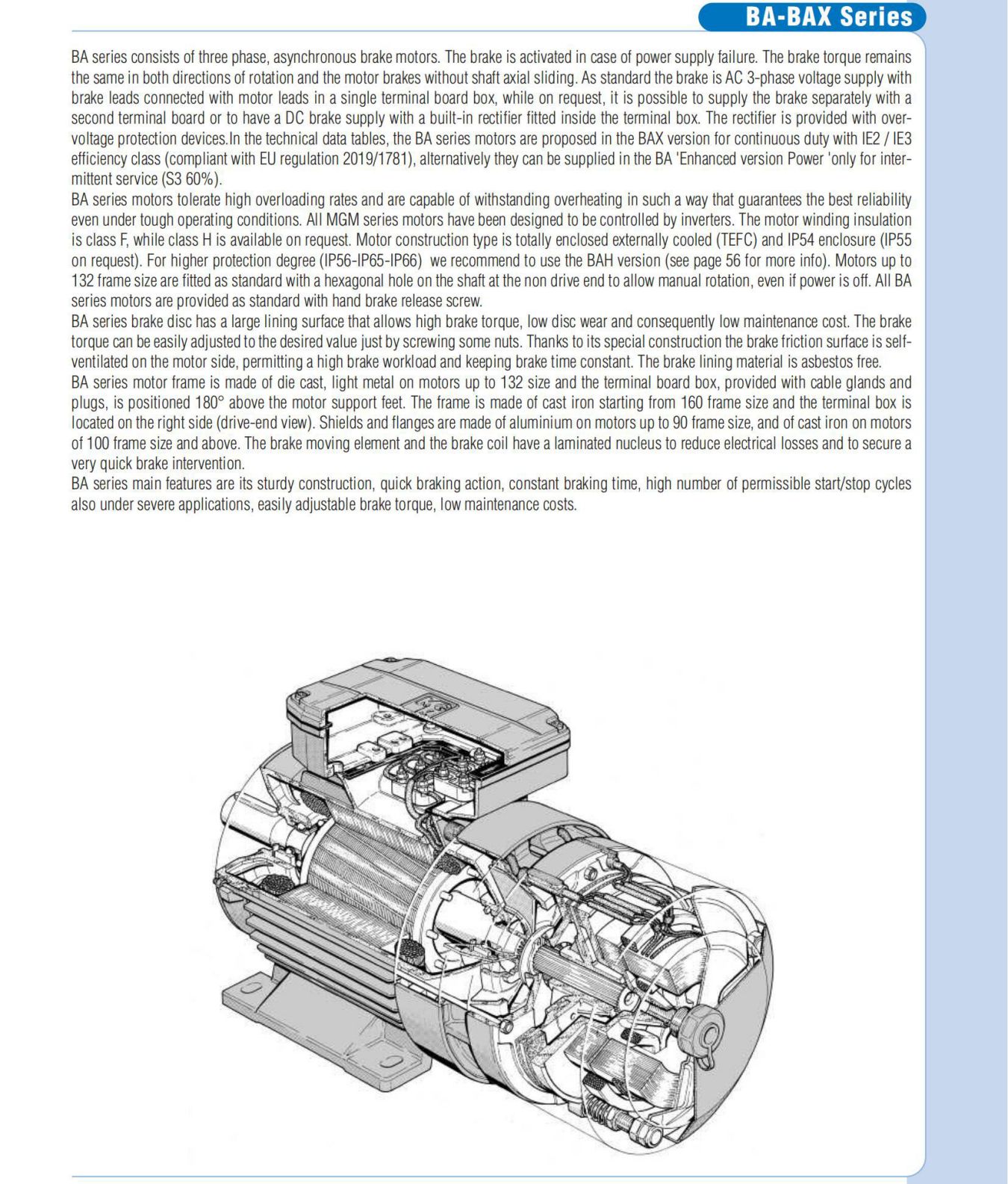 BA-BAX Series

BA series consists of three phase, asynchronous brake motors. The brake is activated in case of power supply failure. The brake torque remains the same in both directions of rotation and the motor brakes without shaft axial sliding. As standard the brake is AC 3-phase voltage supply with brake leads connected with motor leads in a single terminal board box, while on request, it is possible to supply the brake separately with a second terminal board or to have a DC brake supply with a built-in rectifier fitted inside the terminal box. The rectifier is provided with overvoltage protection devices.In the technical data tables, the BA series motors are proposed in the BAX version for continuous duty with IE2 / IE3 efficiency class (compliant with EU regulation 2019/1781), alternatively they can be supplied in the BA 'Enhanced version Power 'only for intermittent service (S3 60%).
BA series motors tolerate high overloading rates and are capable of withstanding overheating in such a way that guarantees the best reliability even under tough operating conditions. All MGM series motors have been designed to be controlled by inverters. The motor winding insulation is class F, while class H is available on request. Motor construction type is totally enclosed externally cooled (TEFC) and IP54 enclosure (IP55 on request). For higher protection degree (IP56-IP65-IP66) we recommend to use the BAH version (see page 56 for more info). Motors up to 132 frame size are fitted as standard with a hexagonal hole on the shaft at the non drive end to allow manual rotation, even if power is off. All BA series motors are provided as standard with hand brake release screw.
BA series brake disc has a large lining surface that allows high brake torque, low disc wear and consequently low maintenance cost. The brake torque can be easily adjusted to the desired value just by screwing some nuts. Thanks to its special construction the brake friction surface is self-ventilated on the motor side, permitting a high brake workload and keeping brake time constant. The brake lining material is asbestos free.
BA series motor frame is made of die cast, light metal on motors up to 132 size and the terminal board box, provided with cable glands and plugs, is positioned 180° above the motor support feet. The frame is made of cast iron starting from 160 frame size and the terminal box is located on the right side (drive-end view). Shields and flanges are made of aluminium on motors up to 90 frame size, and of cast iron on motors of 100 frame size and above. The brake moving element and the brake coil have a laminated nucleus to reduce electrical losses and to secure a very quick brake intervention.
BA series main features are its sturdy construction, quick braking action, constant braking time, high number of permissible start/stop cycles also under severe applications, easily adjustable brake torque, low maintenance costs.